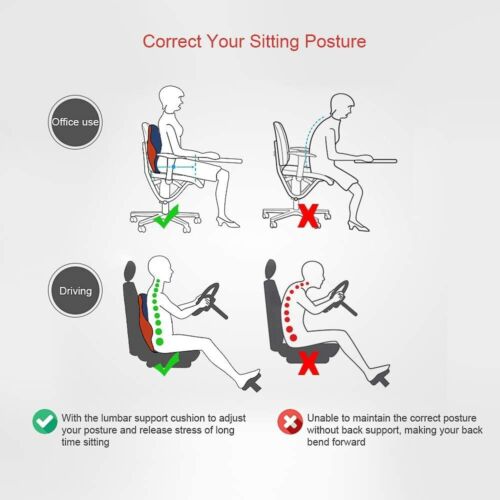 Correct Your Sitting Posture

Office use

Driving

With the lumbar support cushion to adjust your posture and release stress of long time sitting

Unable to maintain the correct posture without back support, making your back bend forward