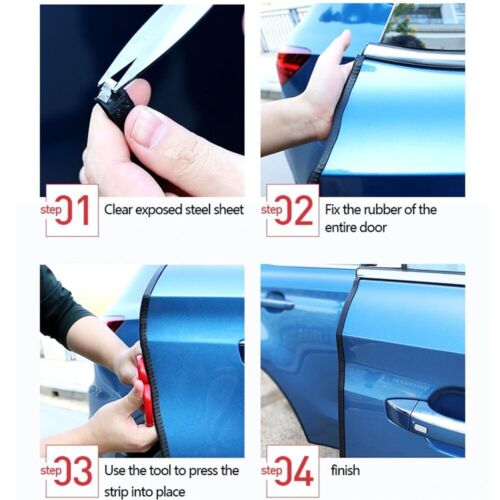 step 01 Clear exposed steel sheet

step 02 Fix the rubber of the entire door

step 03 Use the tool to press the strip into place

step 04 finish