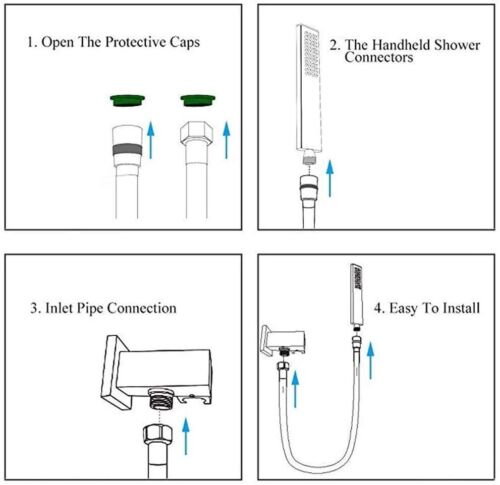 1. Open The Protective Caps

2. The Handheld Shower Connectors

3. Inlet Pipe Connection

4. Easy To Install