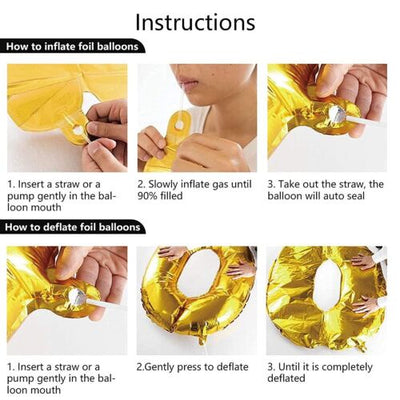 Instructions

How to inflate foil balloons

1. Insert a straw or a pump gently in the balloon mouth

2. Slowly inflate gas until 90% filled

3. Take out the straw, the balloon will auto seal

How to deflate foil balloons

1. Insert a straw or a pump gently in the balloon mouth

2.Gently press to deflate

3. Until it is completely deflated