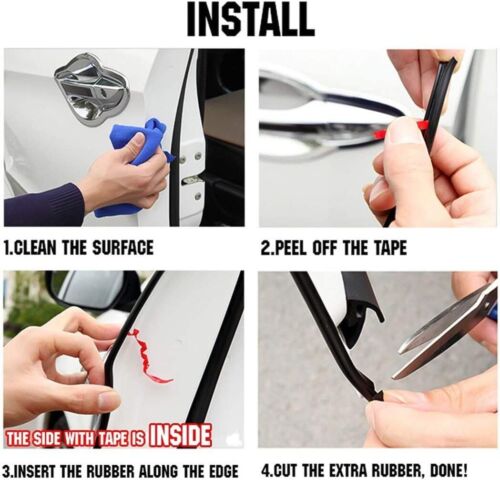 INSTALL

1.CLEAN THE SURFACE

2.PEEL OFF THE TAPE

THE SIDE WITH TAPE IS INSIDE

3.INSERT THE RUBBER ALONG THE EDGE

4.CUT THE EXTRA RUBBER, DONE!