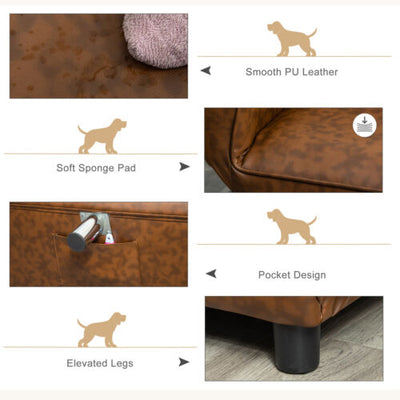 Smooth PU Leather

Soft Sponge Pad

Pocket Design

Elevated Legs