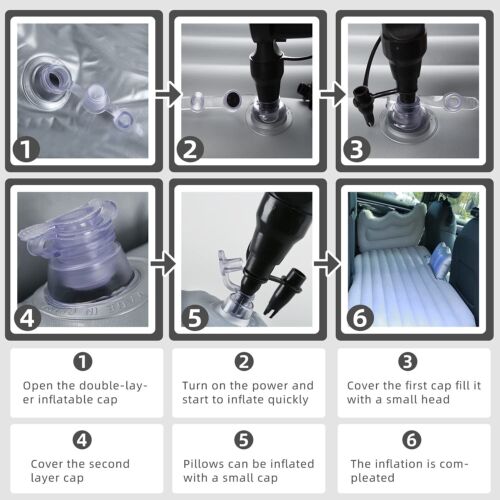 1

2

3

4

5

6

1
Open the double-layer inflatable cap

2
Turn on the power and start to inflate quickly

3
Cover the first cap fill it with a small head

4
Cover the second layer cap

5
Pillows can be inflated with a small cap

6
The inflation is compleated