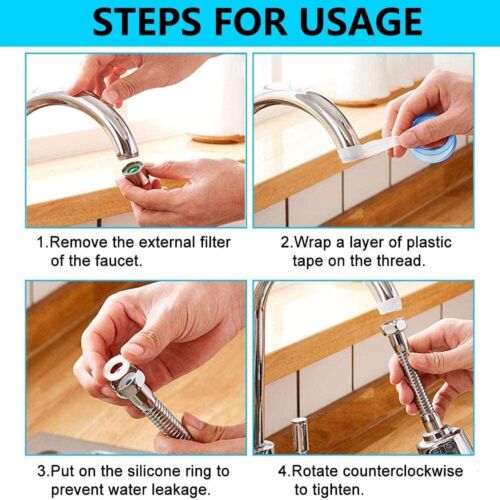 STEPS FOR USAGE

1.Remove the external filter of the faucet.

2.Wrap a layer of plastic tape on the thread.

3.Put on the silicone ring to prevent water leakage.

4.Rotate counterclockwise to tighten.