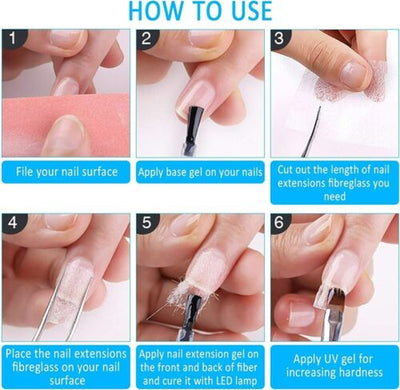 HOW TO USE

1

File your nail surface

2

Apply base gel on your nails

3

Cut out the length of nail extensions fibreglass you need

4

Place the nail extensions fibreglass on your nail surface

5

Apply nail extension gel on the front and back of fiber and cure it with LED lamp

6

Apply UV gel for increasing hardness