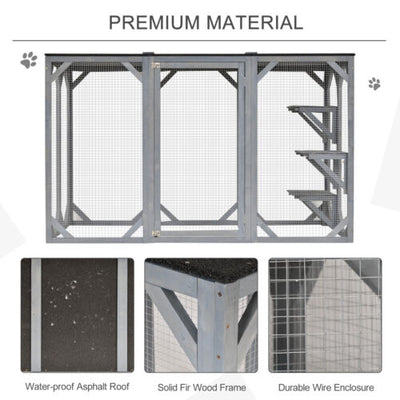 PREMIUM MATERIAL

Water-proof Asphalt Roof

Solid Fir Wood Frame

Durable Wire Enclosure