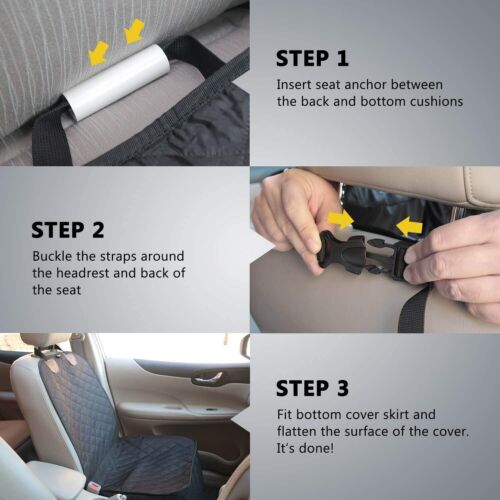 STEP 1

Insert seat anchor between the back and bottom cushions

STEP 2

Buckle the straps around the headrest and back of the seat

STEP 3

Fit bottom cover skirt and flatten the surface of the cover. It's done!