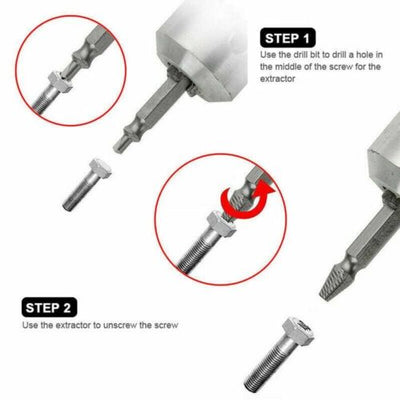 STEP 1
Use the drill bit to drill a hole in the middle of the screw for the extractor

STEP 2
Use the extractor to unscrew the screw