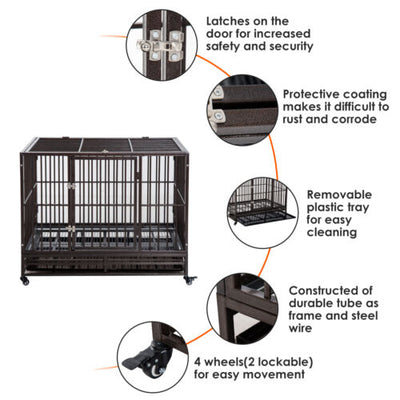 Latches on the door for increased safety and security

Protective coating makes it difficult to rust and corrode

Removable plastic tray for easy cleaning

Constructed of durable tube as frame and steel wire

4 wheels(2 lockable) for easy movement