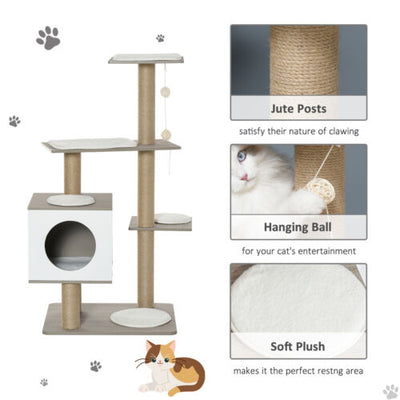 Jute Posts

satisfy their nature of clawing

Hanging Ball

for your cat's entertainment

Soft Plush

makes it the perfect restng area