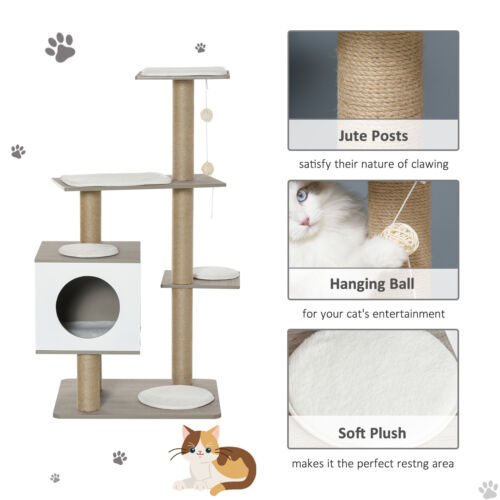 Jute Posts

satisfy their nature of clawing

Hanging Ball

for your cat's entertainment

Soft Plush

makes it the perfect restng area