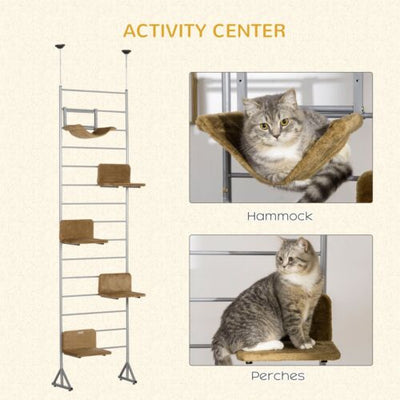 ACTIVITY CENTER

Hammock

Perches