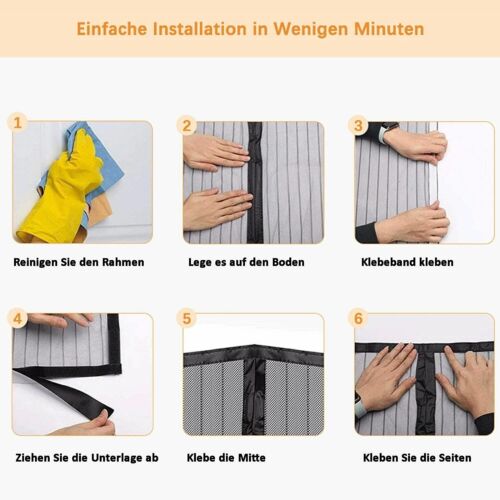 Einfache Installation in Wenigen Minuten

1

Reinigen Sie den Rahmen

2

Lege es auf den Boden

3

Klebeband kleben

4

Ziehen Sie die Unterlage ab

5

Klebe die Mitte

6

Kleben Sie die Seiten