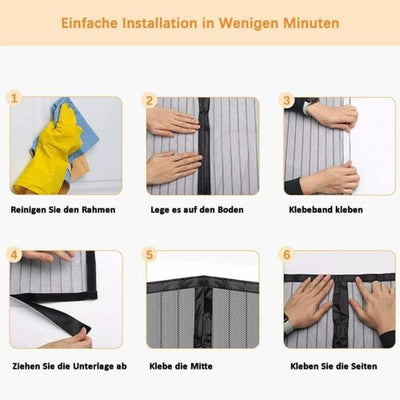 Einfache Installation in Wenigen Minuten

1
Reinigen Sie den Rahmen

2
Lege es auf den Boden

3
Klebeband kleben

4
Ziehen Sie die Unterlage ab

5
Klebe die Mitte

6
Kleben Sie die Seiten