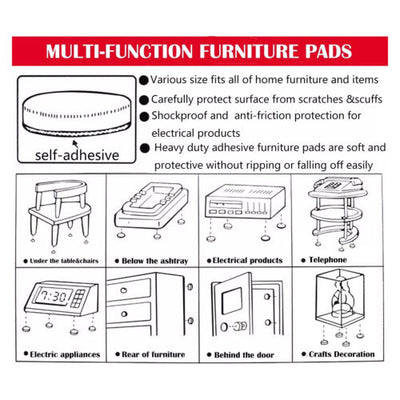 MULTI-FUNCTION FURNITURE PADS

self-adhesive

● Various size fits all of home furniture and items
● Carefully protect surface from scratches &scuffs
● Shockproof and anti-friction protection for electrical products
● Heavy duty adhesive furniture pads are soft and protective without ripping or falling off easily

● Under the table&chairs
● Below the ashtray
● Electrical products
● Telephone

7:30

● Electric appliances
● Rear of furniture
● Behind the door
● Crafts Decoration