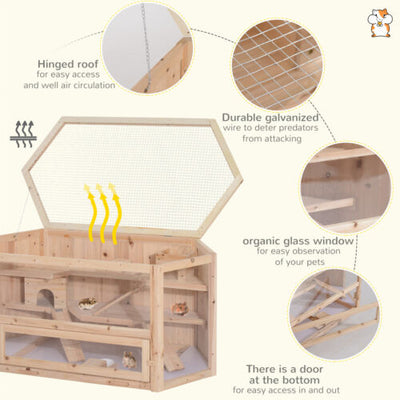 Hinged roof
for easy access
and well air circulation

Durable galvanized
wire to deter predators
from attacking

organic glass window
for easy observation
of your pets

There is a door
at the bottom
for easy access in and out