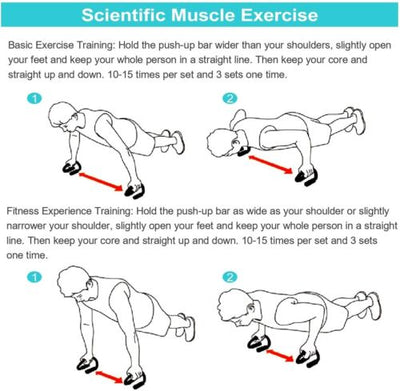 Scientific Muscle Exercise

Basic Exercise Training: Hold the push-up bar wider than your shoulders, slightly open your feet and keep your whole person in a straight line. Then keep your core and straight up and down. 10-15 times per set and 3 sets one time.

1

2

Fitness Experience Training: Hold the push-up bar as wide as your shoulder or slightly narrower your shoulder, slightly open your feet and keep your whole person in a straight line. Then keep your core and straight up and down. 10-15 times per set and 3 sets one time.

1

2