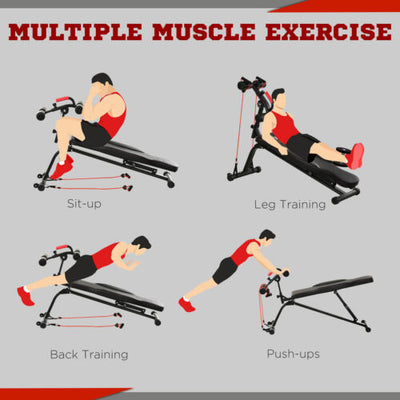 MULTIPLE MUSCLE EXERCISE

Sit-up

Leg Training

Back Training

Push-ups