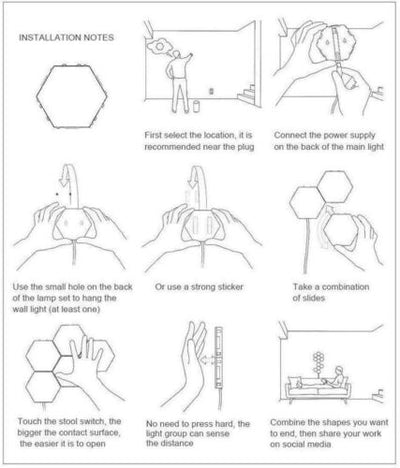 INSTALLATION NOTES

First select the location, it is recommended near the plug

Connect the power supply on the back of the main light

Use the small hole on the back of the lamp set to hang the wall light (at least one)

Or use a strong sticker

Take a combination of slides

Touch the stool switch, the bigger the contact surface, the easier it is to open

No need to press hard, the light group can sense the distance

Combine the shapes you want to end, then share your work on social media