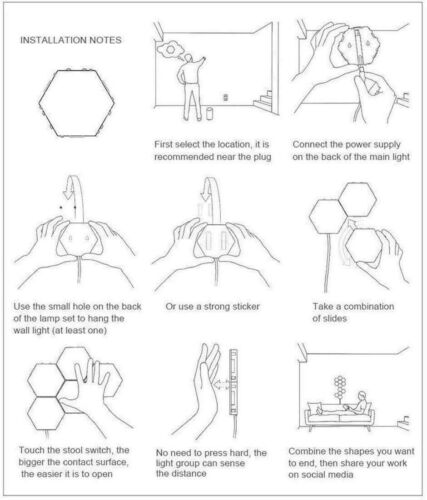 INSTALLATION NOTES

First select the location, it is recommended near the plug

Connect the power supply on the back of the main light

Use the small hole on the back of the lamp set to hang the wall light (at least one)

Or use a strong sticker

Take a combination of slides

Touch the stool switch, the bigger the contact surface, the easier it is to open

No need to press hard, the light group can sense the distance

Combine the shapes you want to end, then share your work on social media