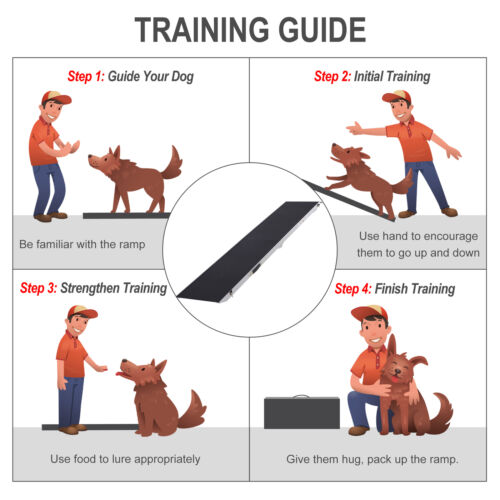 TRAINING GUIDE

Step 1: Guide Your Dog

Be familiar with the ramp

Step 2: Initial Training

Use hand to encourage them to go up and down

Step 3: Strengthen Training

Use food to lure appropriately

Step 4: Finish Training

Give them hug, pack up the ramp.