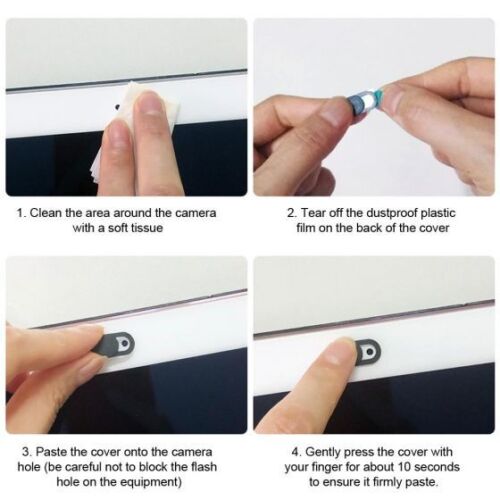 1. Clean the area around the camera with a soft tissue

2. Tear off the dustproof plastic film on the back of the cover

3. Paste the cover onto the camera hole (be careful not to block the flash hole on the equipment)

4. Gently press the cover with your finger for about 10 seconds to ensure it firmly paste.