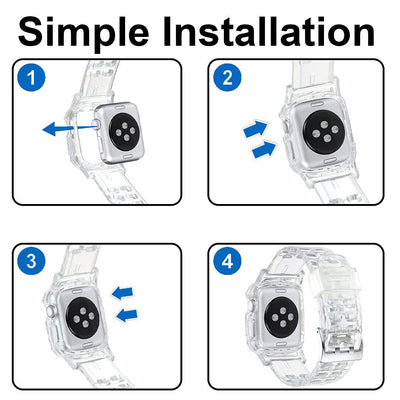 Simple Installation

1

2

3

4