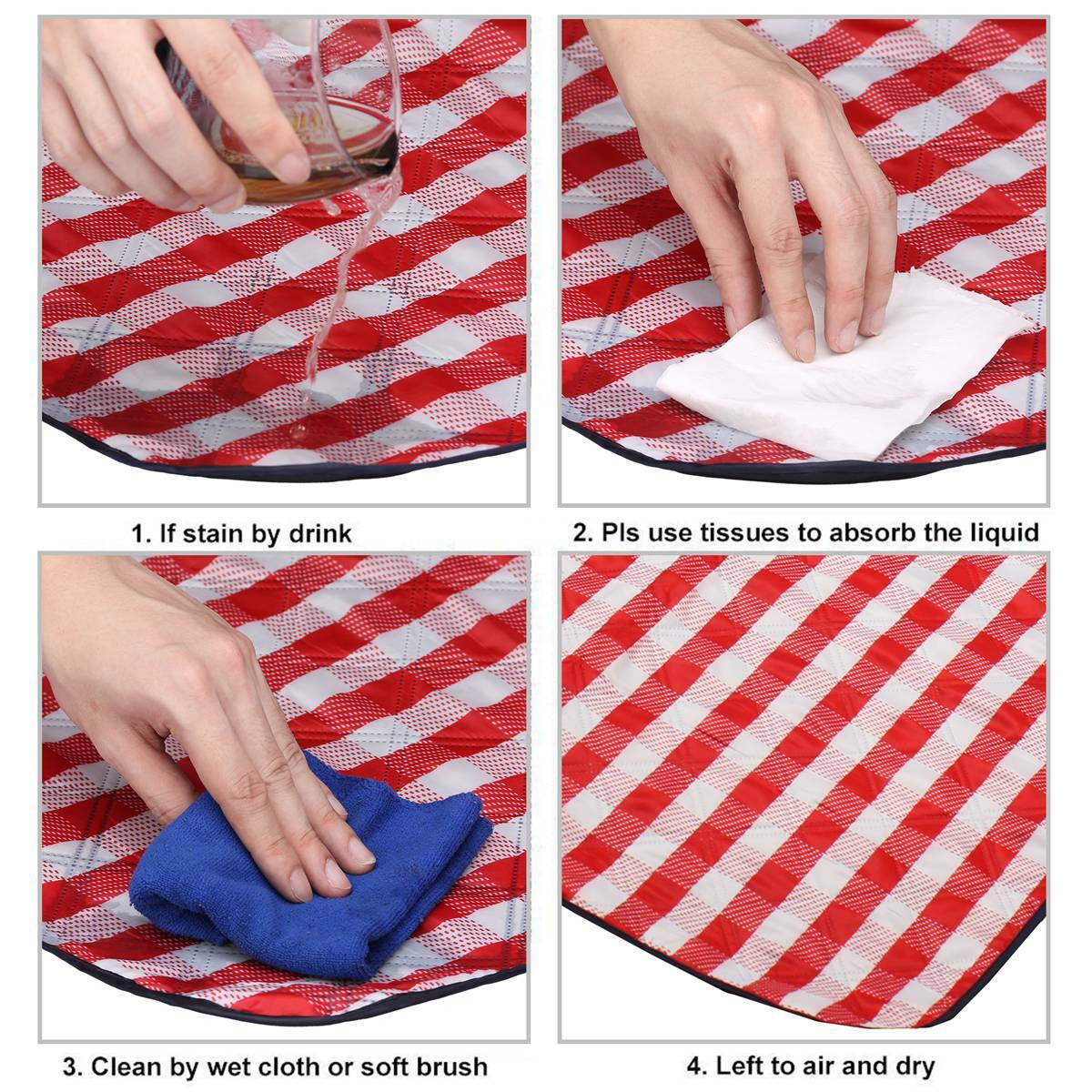 1. If stain by drink

2. Pls use tissues to absorb the liquid

3. Clean by wet cloth or soft brush

4. Left to air and dry