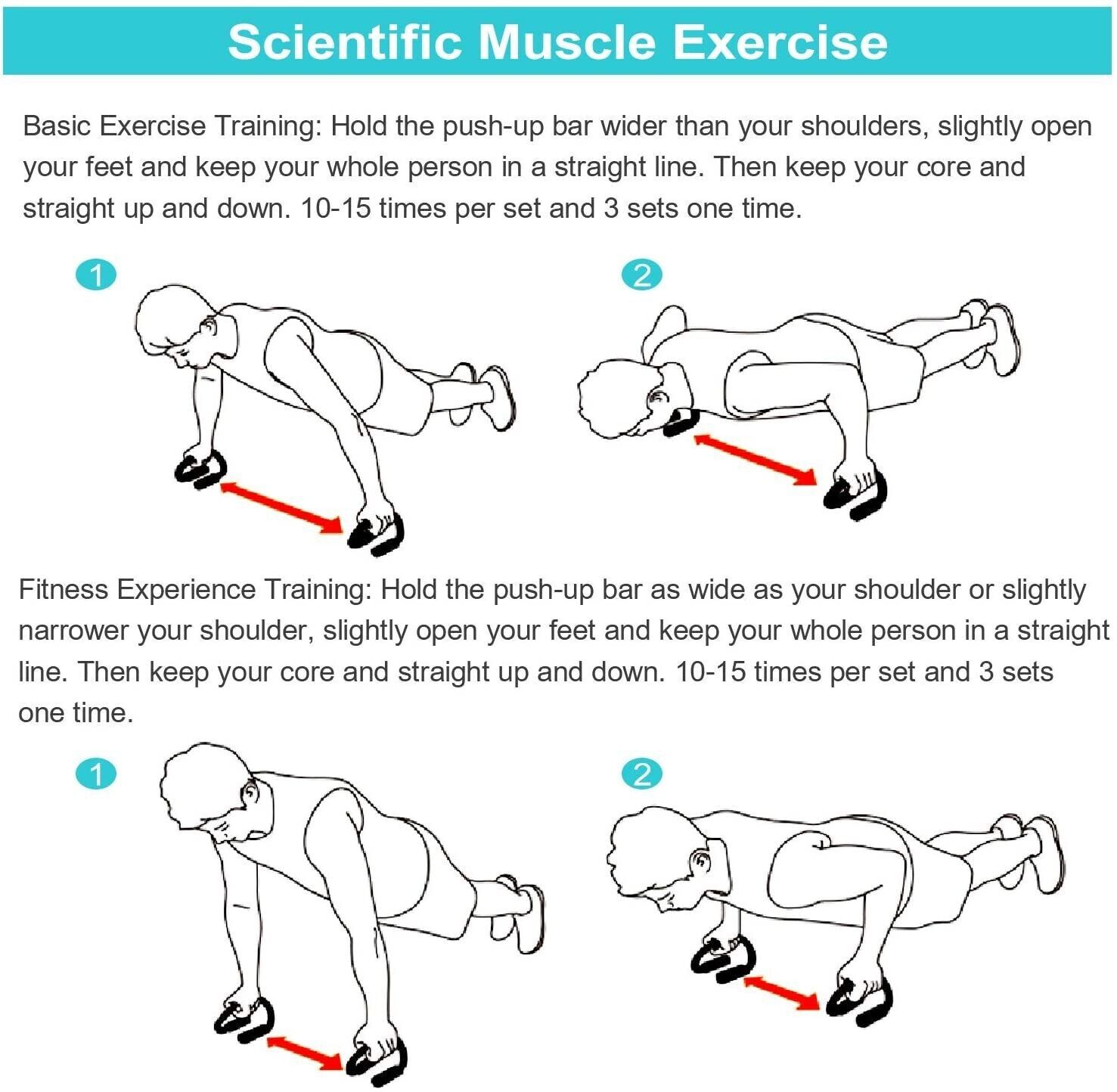 Scientific Muscle Exercise

Basic Exercise Training: Hold the push-up bar wider than your shoulders, slightly open your feet and keep your whole person in a straight line. Then keep your core and straight up and down. 10-15 times per set and 3 sets one time.

1

2

Fitness Experience Training: Hold the push-up bar as wide as your shoulder or slightly narrower your shoulder, slightly open your feet and keep your whole person in a straight line. Then keep your core and straight up and down. 10-15 times per set and 3 sets one time.

1

2