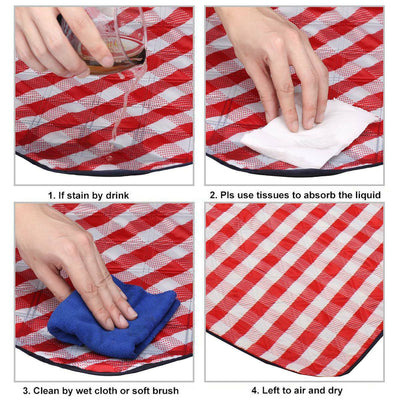 1. If stain by drink

2. Pls use tissues to absorb the liquid

3. Clean by wet cloth or soft brush

4. Left to air and dry