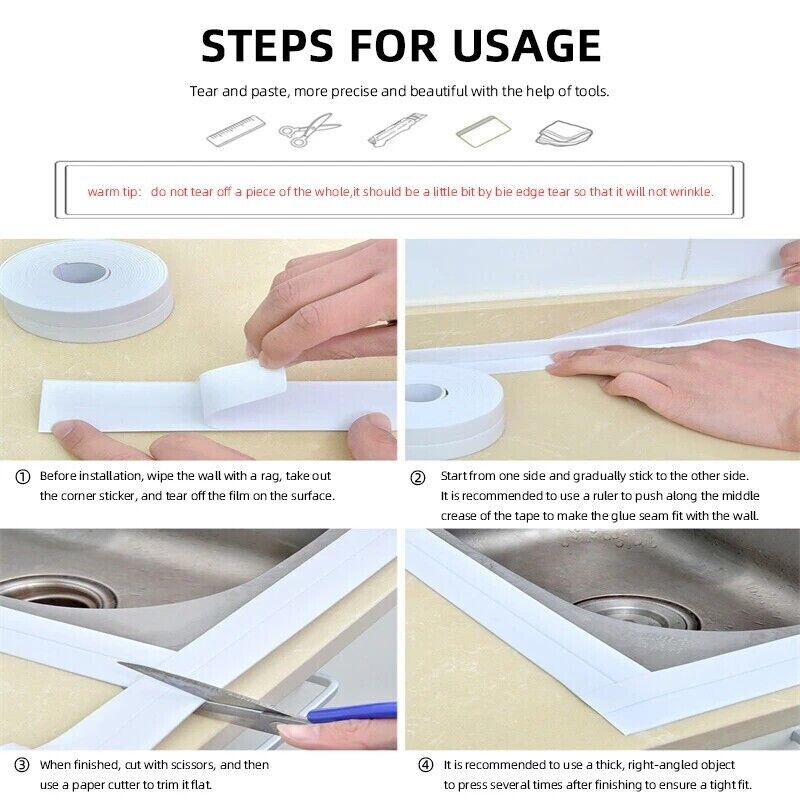 STEPS FOR USAGE

Tear and paste, more precise and beautiful with the help of tools.

warm tip: do not tear off a piece of the whole,it should be a little bit by bie edge tear so that it will not wrinkle.

① Before installation, wipe the wall with a rag, take out the corner sticker, and tear off the film on the surface.

② Start from one side and gradually stick to the other side. It is recommended to use a ruler to push along the middle crease of the tape to make the glue seam fit with the wall.

③ When finished, cut with scissors, and then use a paper cutter to trim it flat.

④ It is recommended to use a thick, right-angled object to press several times after finishing to ensure a tight fit.