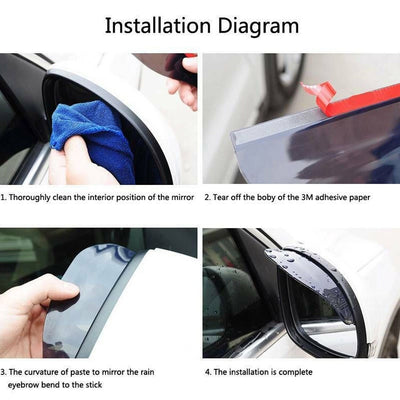 Installation Diagram

1. Thoroughly clean the interior position of the mirror

2. Tear off the boby of the 3M adhesive paper

3. The curvature of paste to mirror the rain eyebrow bend to the stick

4. The installation is complete