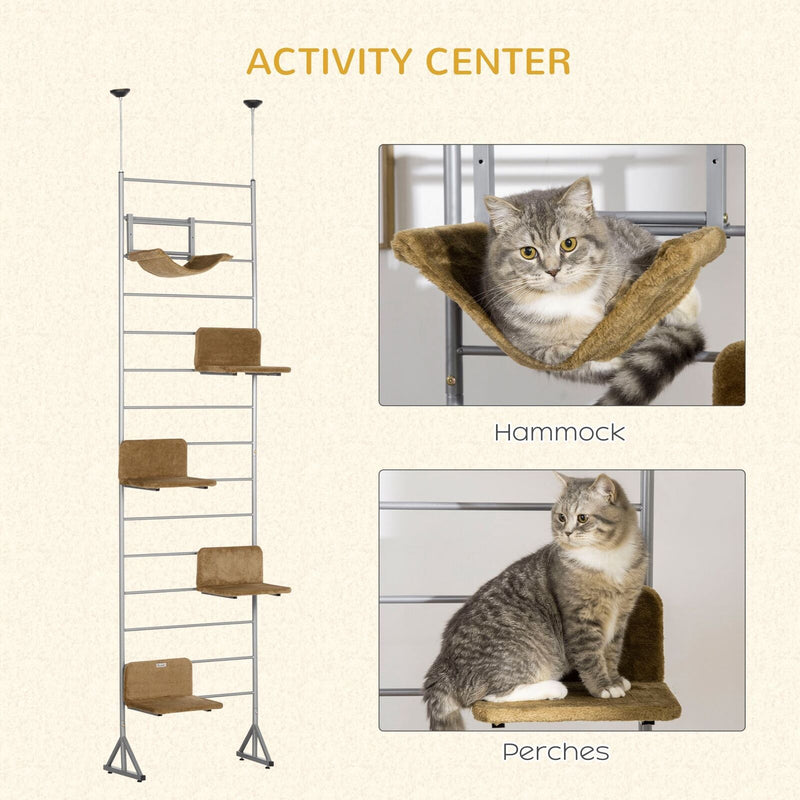 ACTIVITY CENTER

Hammock

Perches