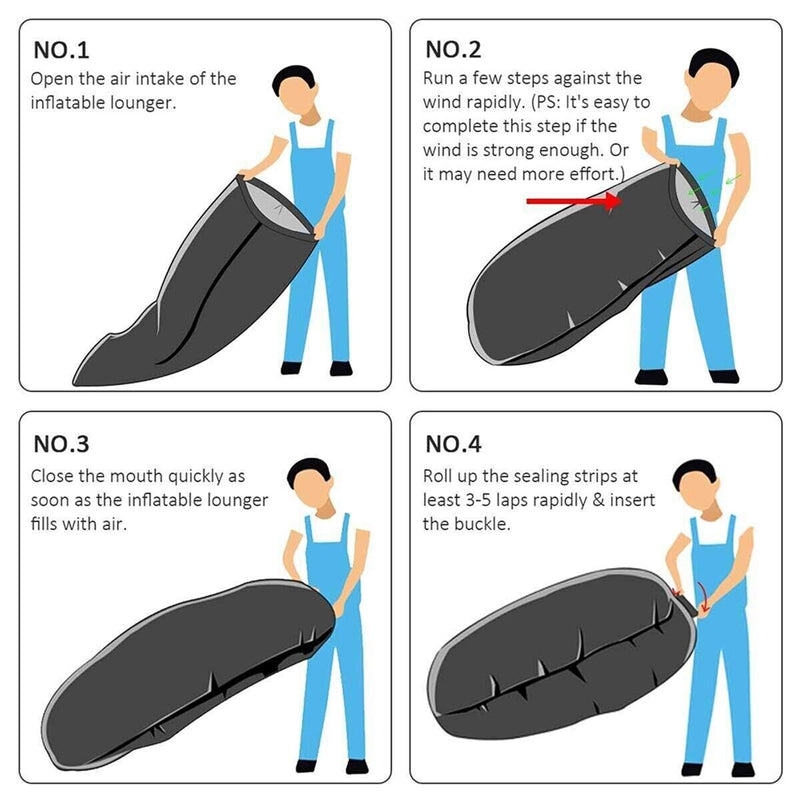 NO.1
Open the air intake of the inflatable lounger.

NO.2
Run a few steps against the wind rapidly. (PS: It's easy to complete this step if the wind is strong enough. Or it may need more effort.)

NO.3
Close the mouth quickly as soon as the inflatable lounger fills with air.

NO.4
Roll up the sealing strips at least 3-5 laps rapidly & insert the buckle.