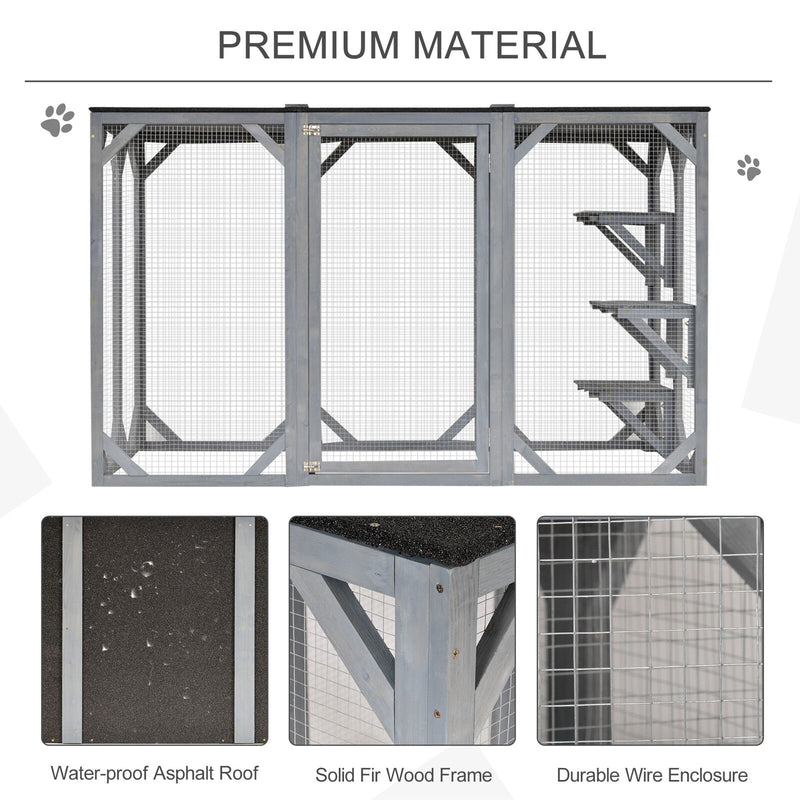 PREMIUM MATERIAL

Water-proof Asphalt Roof

Solid Fir Wood Frame

Durable Wire Enclosure