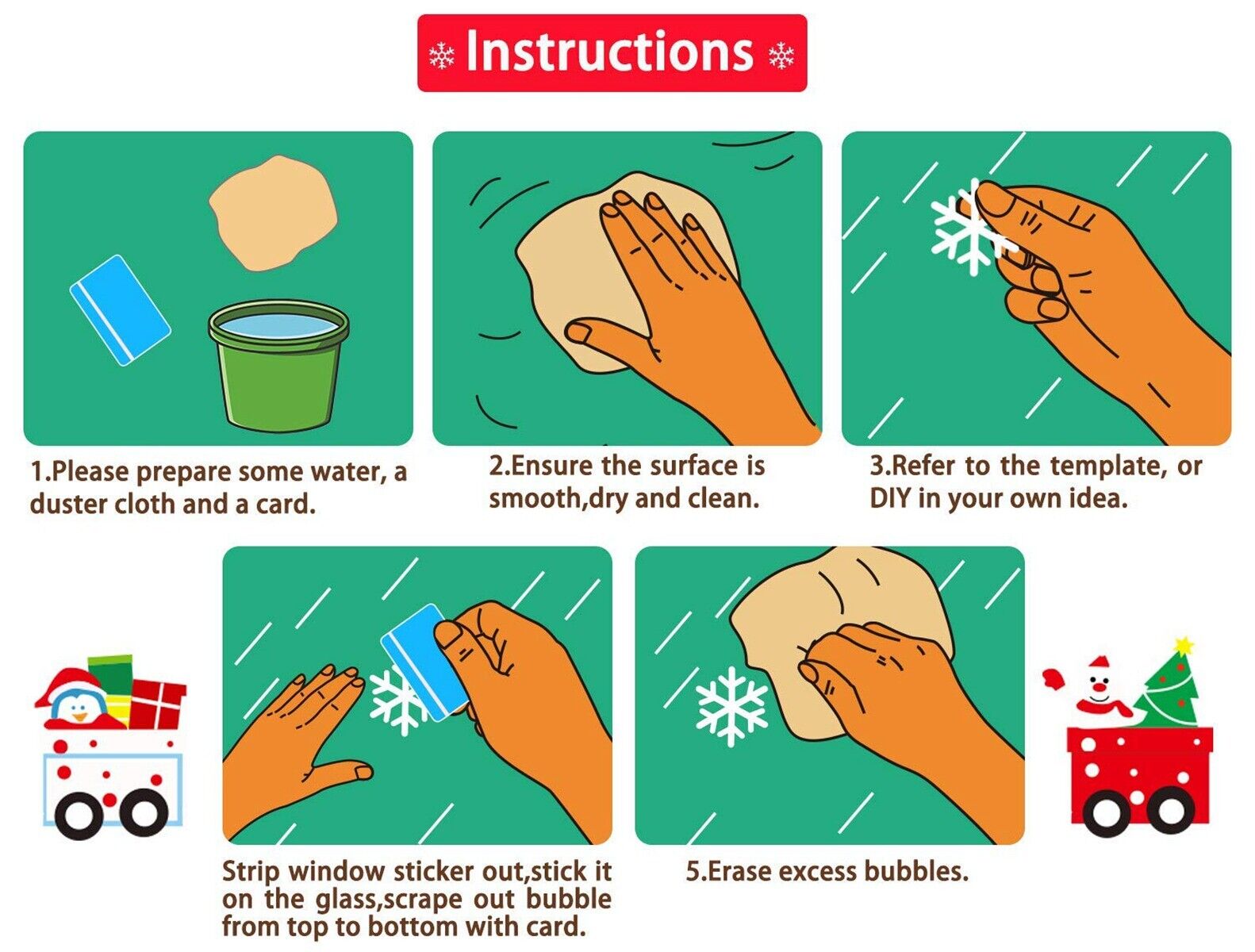 Instructions

1.Please prepare some water, a duster cloth and a card.

2.Ensure the surface is smooth,dry and clean.

3.Refer to the template, or DIY in your own idea.

Strip window sticker out,stick it on the glass,scrape out bubble from top to bottom with card.

5.Erase excess bubbles.