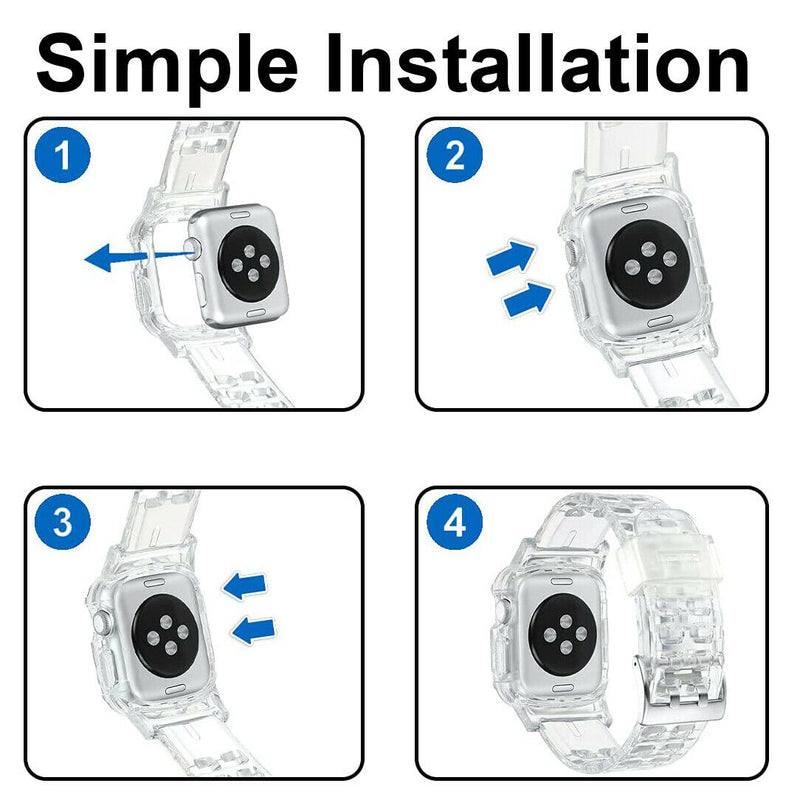 Simple Installation

1

2

3

4