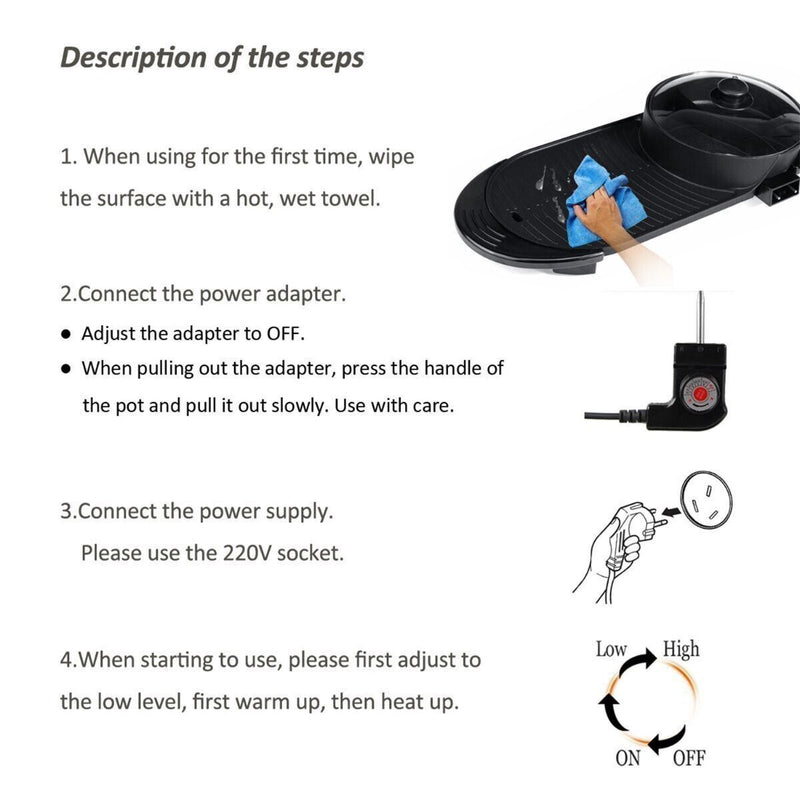 Description of the steps

1. When using for the first time, wipe the surface with a hot, wet towel.

2.Connect the power adapter.

● Adjust the adapter to OFF.

● When pulling out the adapter, press the handle of the pot and pull it out slowly. Use with care.

3.Connect the power supply.
Please use the 220V socket.

4.When starting to use, please first adjust to the low level, first warm up, then heat up.

Low High
ON OFF