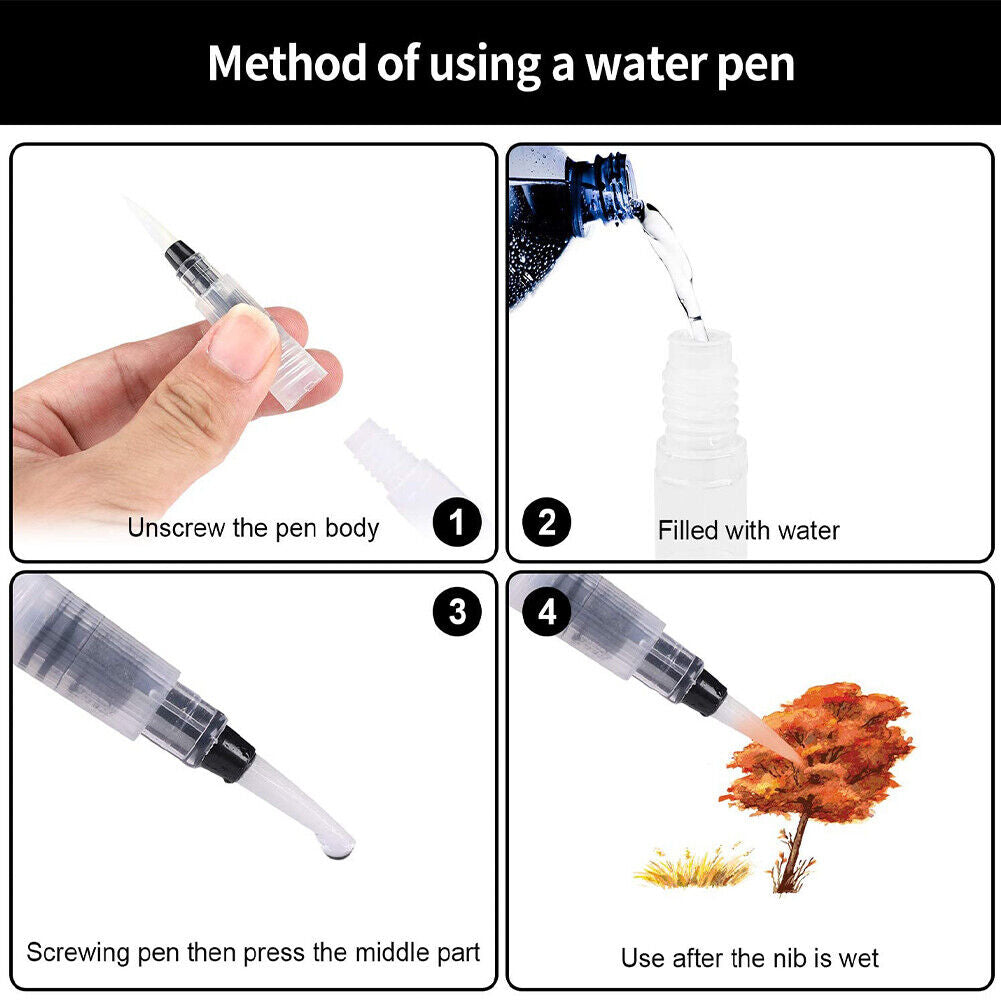 Method of using a water pen

Unscrew the pen body
1

2
Filled with water

3
Screwing pen then press the middle part

4
Use after the nib is wet