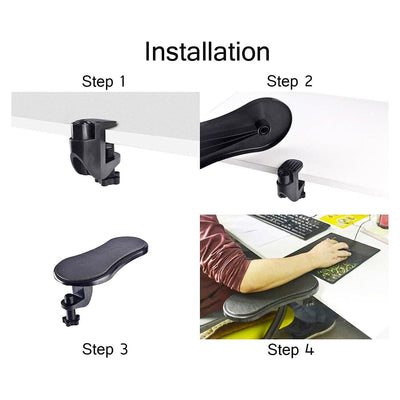 Installation

Step 1

Step 2

Step 3

Step 4