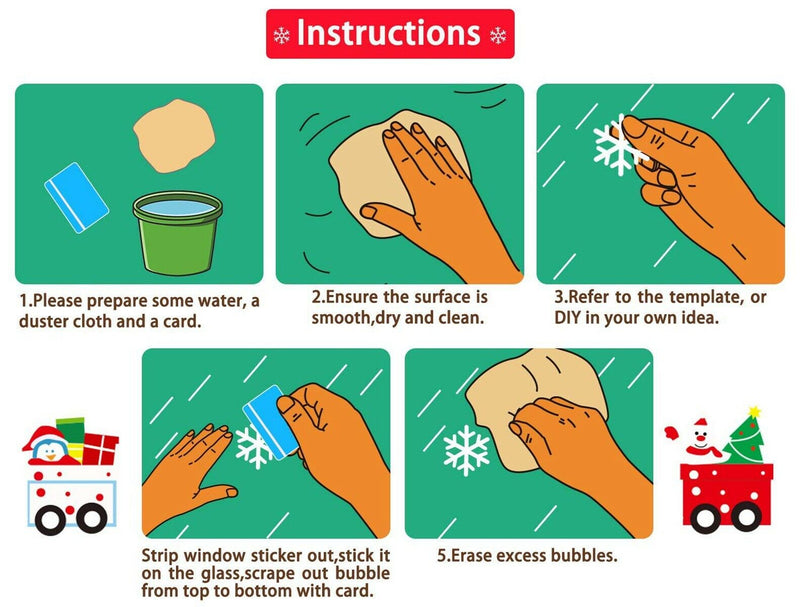 Instructions

1.Please prepare some water, a duster cloth and a card.

2.Ensure the surface is smooth,dry and clean.

3.Refer to the template, or DIY in your own idea.

Strip window sticker out,stick it on the glass,scrape out bubble from top to bottom with card.

5.Erase excess bubbles.