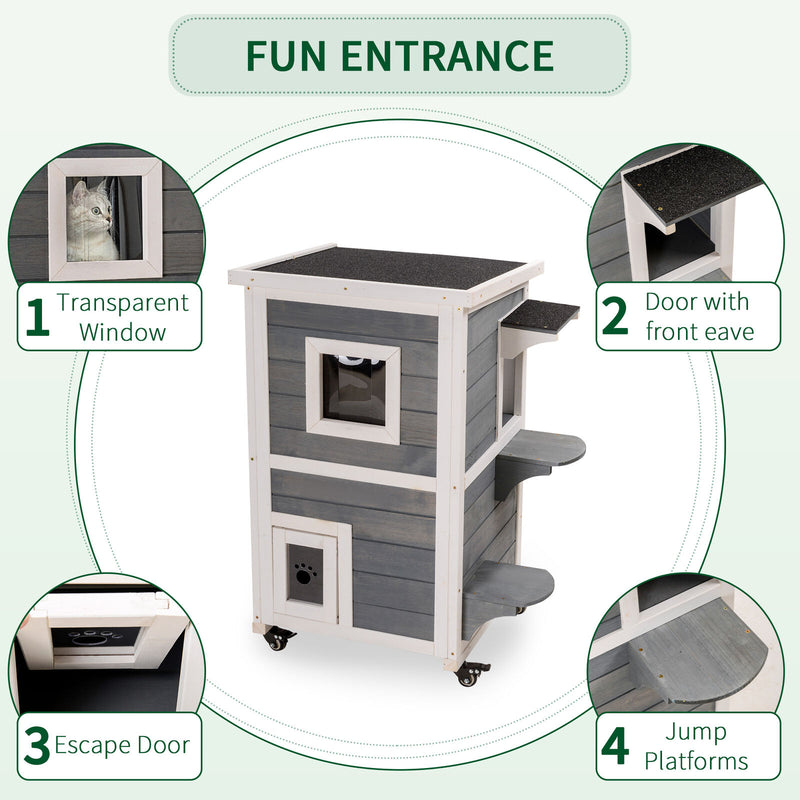 FUN ENTRANCE

1 Transparent Window

2 Door with front eave

3 Escape Door

4 Jump Platforms