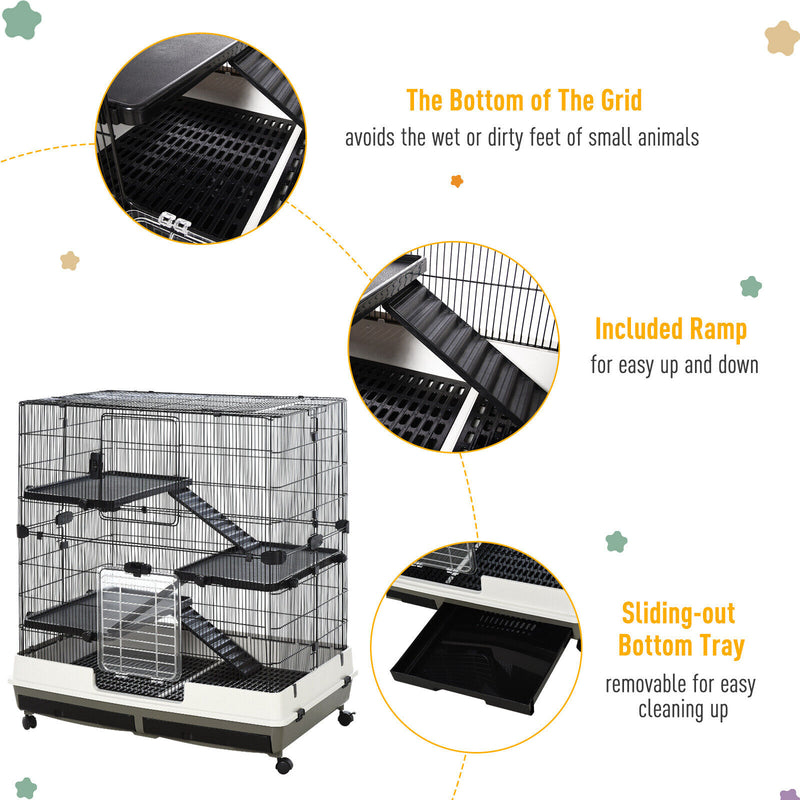 The Bottom of The Grid
avoids the wet or dirty feet of small animals

Included Ramp
for easy up and down

Sliding-out Bottom Tray
removable for easy cleaning up