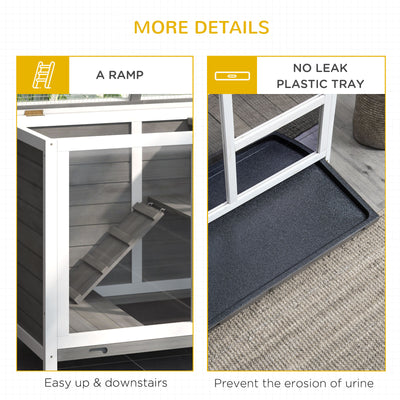 MORE DETAILS

A RAMP

Easy up & downstairs

NO LEAK PLASTIC TRAY

Prevent the erosion of urine