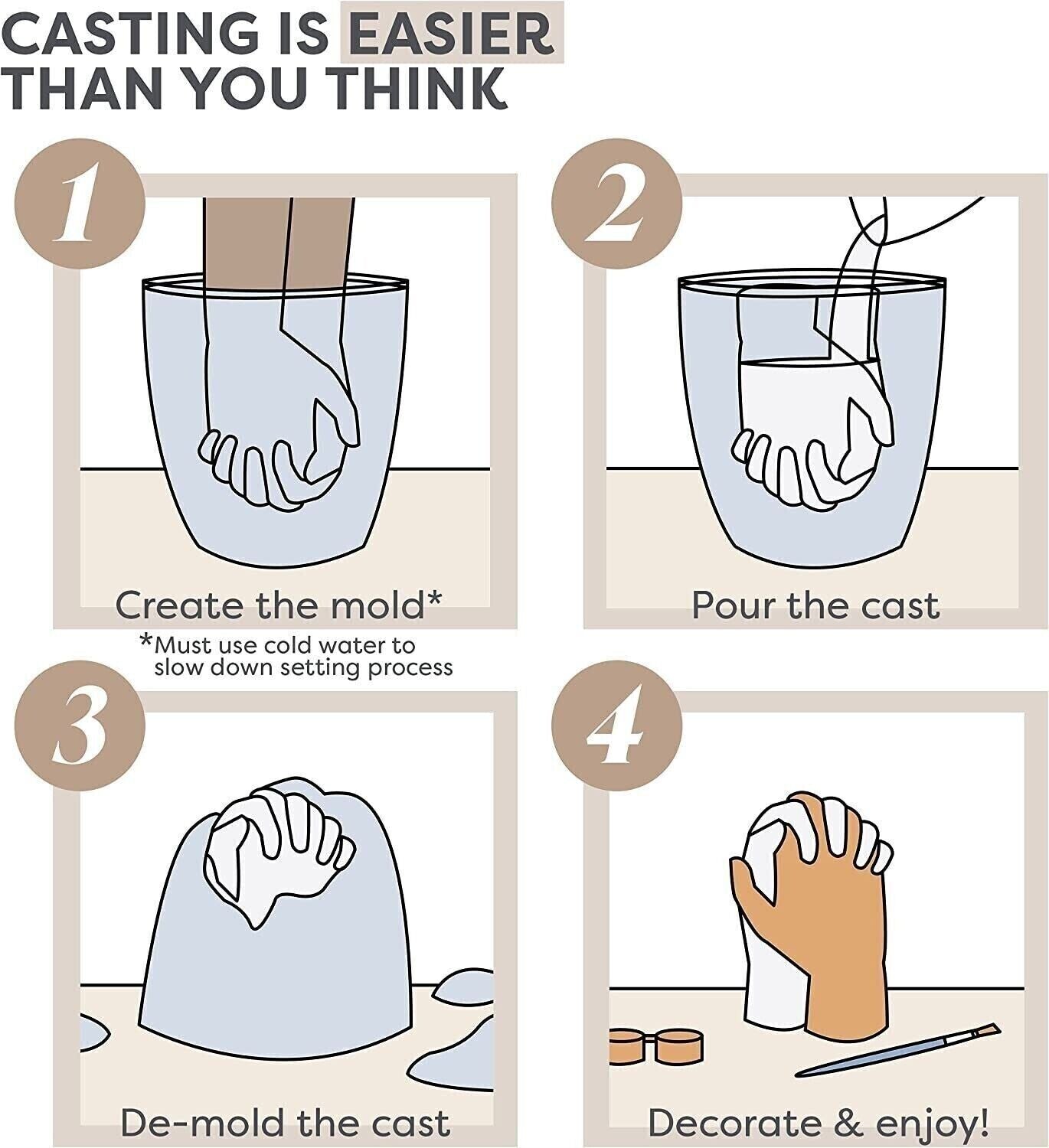 CASTING IS EASIER THAN YOU THINK

1

Create the mold*

*Must use cold water to slow down setting process

2

Pour the cast

3

De-mold the cast

4

Decorate & enjoy!