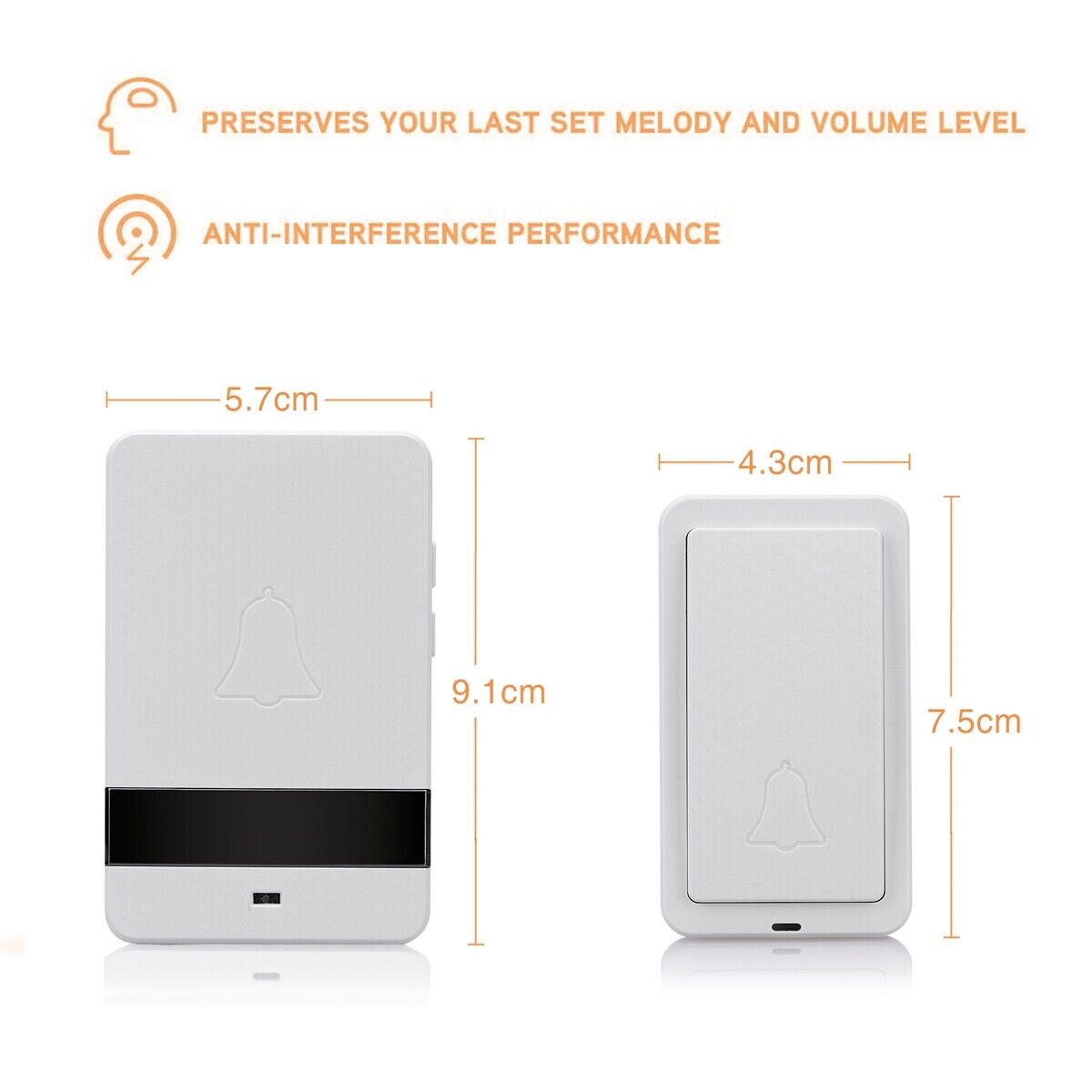 PRESERVES YOUR LAST SET MELODY AND VOLUME LEVEL

ANTI-INTERFERENCE PERFORMANCE

5.7cm

9.1cm

4.3cm

7.5cm