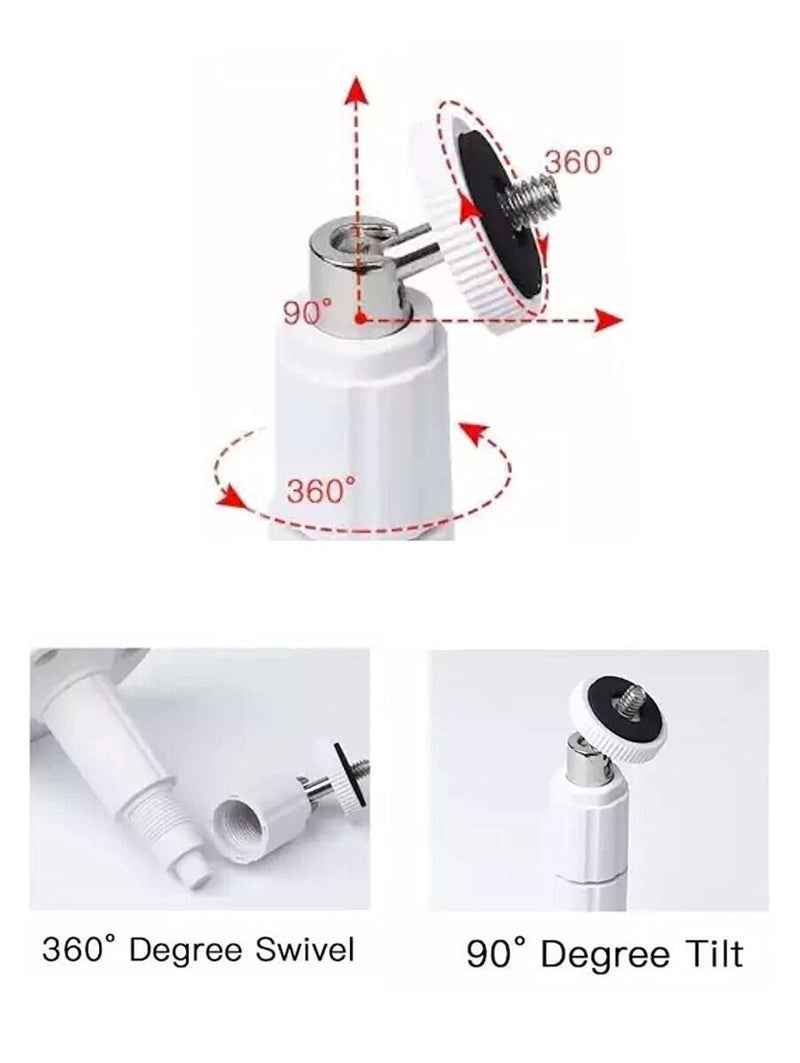 360°

90°

360°

360° Degree Swivel

90° Degree Tilt