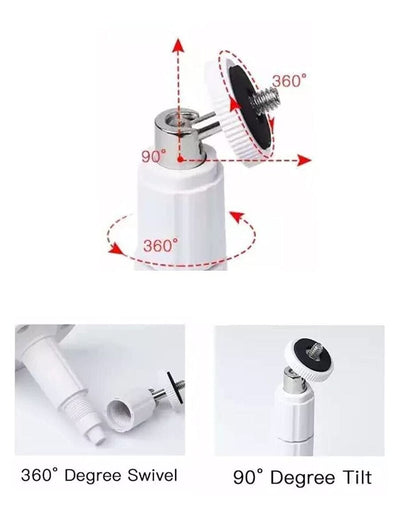 360°

90°

360°

360° Degree Swivel

90° Degree Tilt