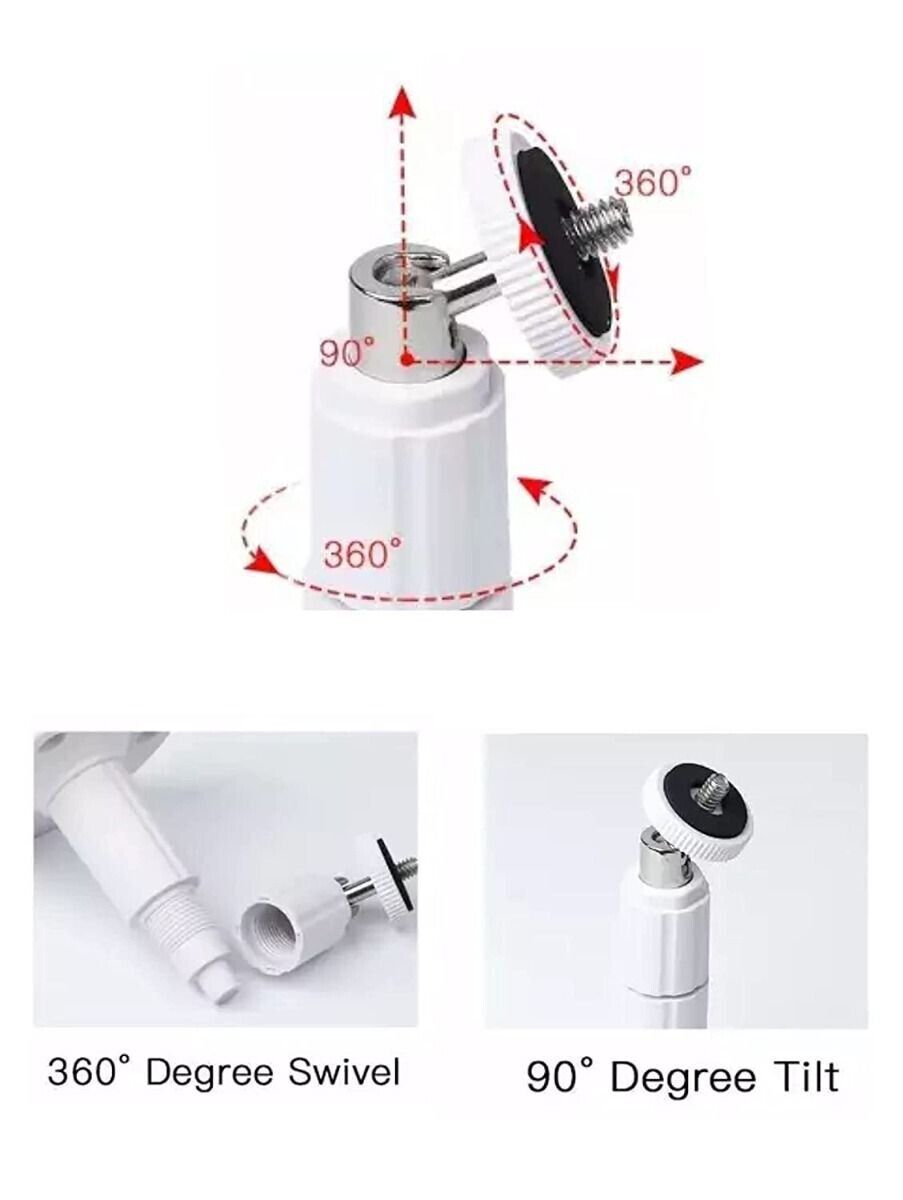 360°
90°
360°

360° Degree Swivel

90° Degree Tilt