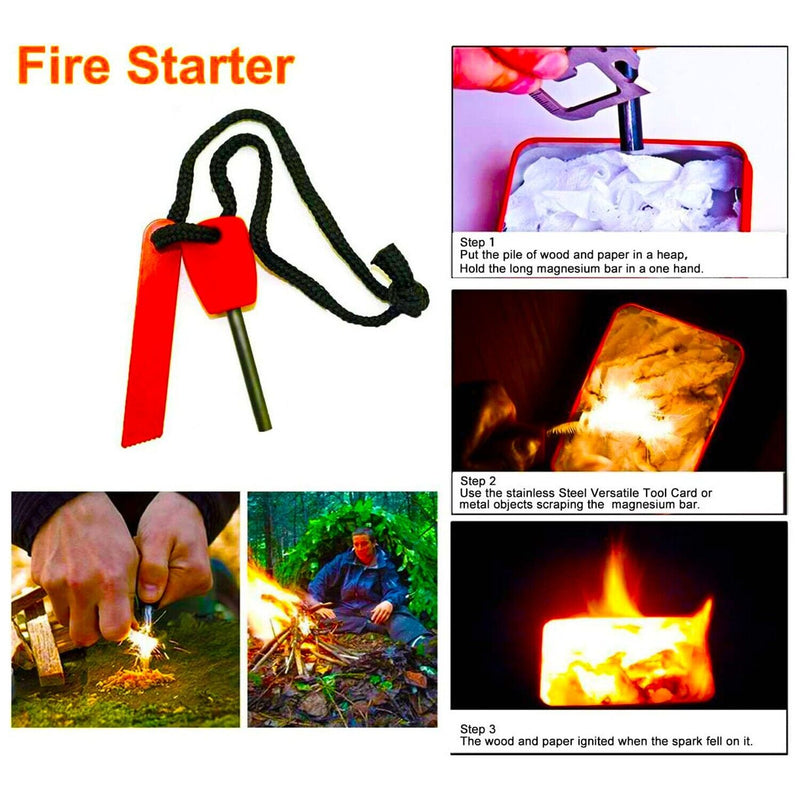 Fire Starter

Step 1
Put the pile of wood and paper in a heap,
Hold the long magnesium bar in a one hand.

Step 2
Use the stainless Steel Versatile Tool Card or metal objects scraping the magnesium bar.

Step 3
The wood and paper ignited when the spark fell on it.